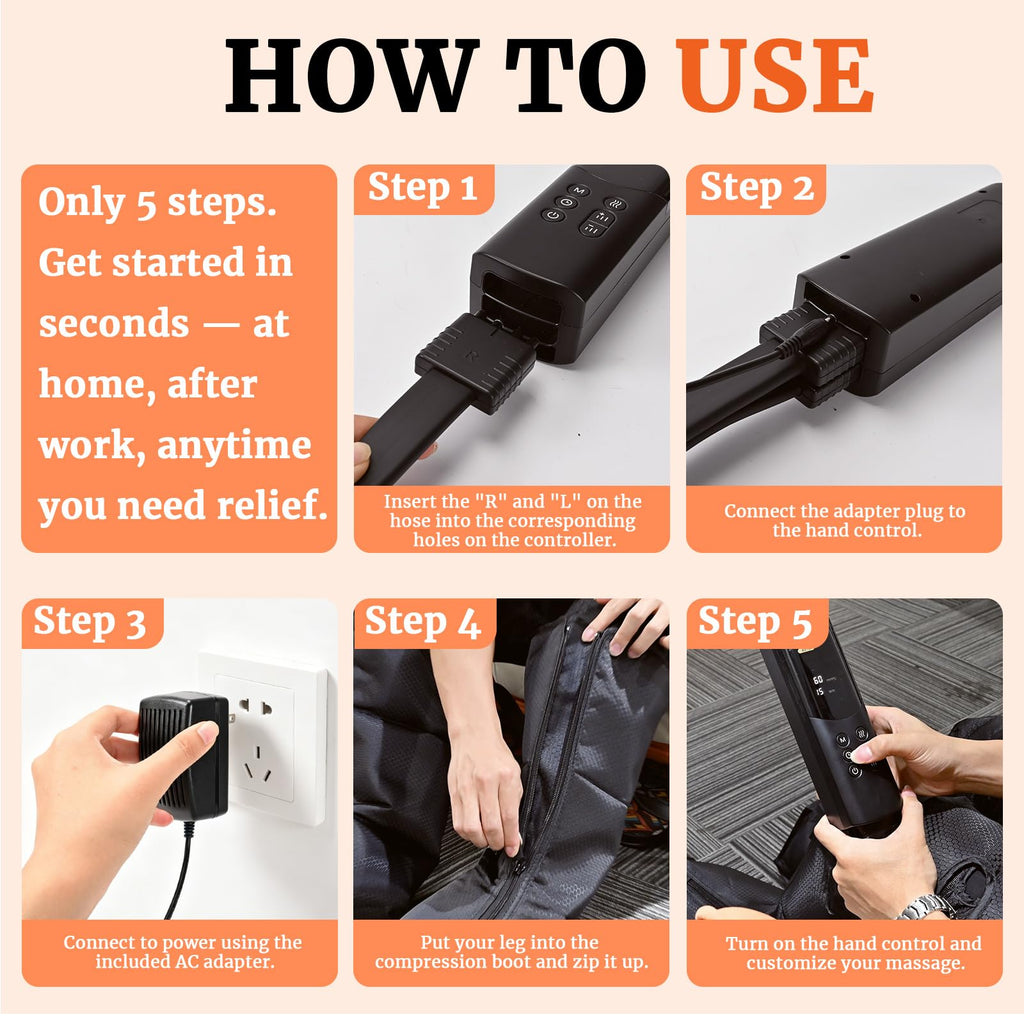 HOW TO USE

Only 5 steps. Get started in seconds — at home, after work, anytime you need relief.

Step 1

M

R

Insert the "R" and "L" on the hose into the corresponding holes on the controller.

Step 2

Connect the adapter plug to the hand control.

Step 3

Connect to power using the included AC adapter.

Step 4

Put your leg into the compression boot and zip it up.

Step 5

60

15

M

Turn on the hand control and customize your massage.