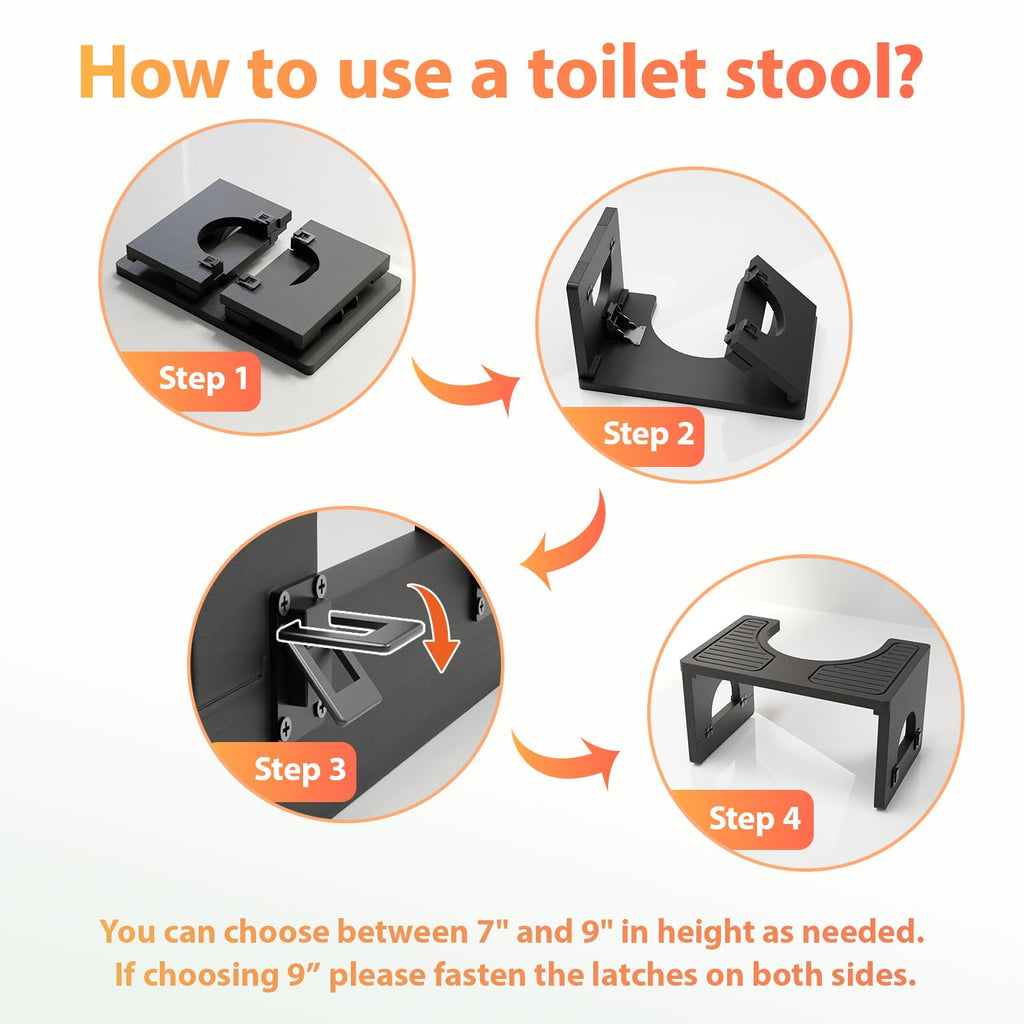 How to use a toilet stool?

Step 1

Step 2

Step 3

Step 4

You can choose between 7" and 9" in height as needed.
If choosing 9” please fasten the latches on both sides.