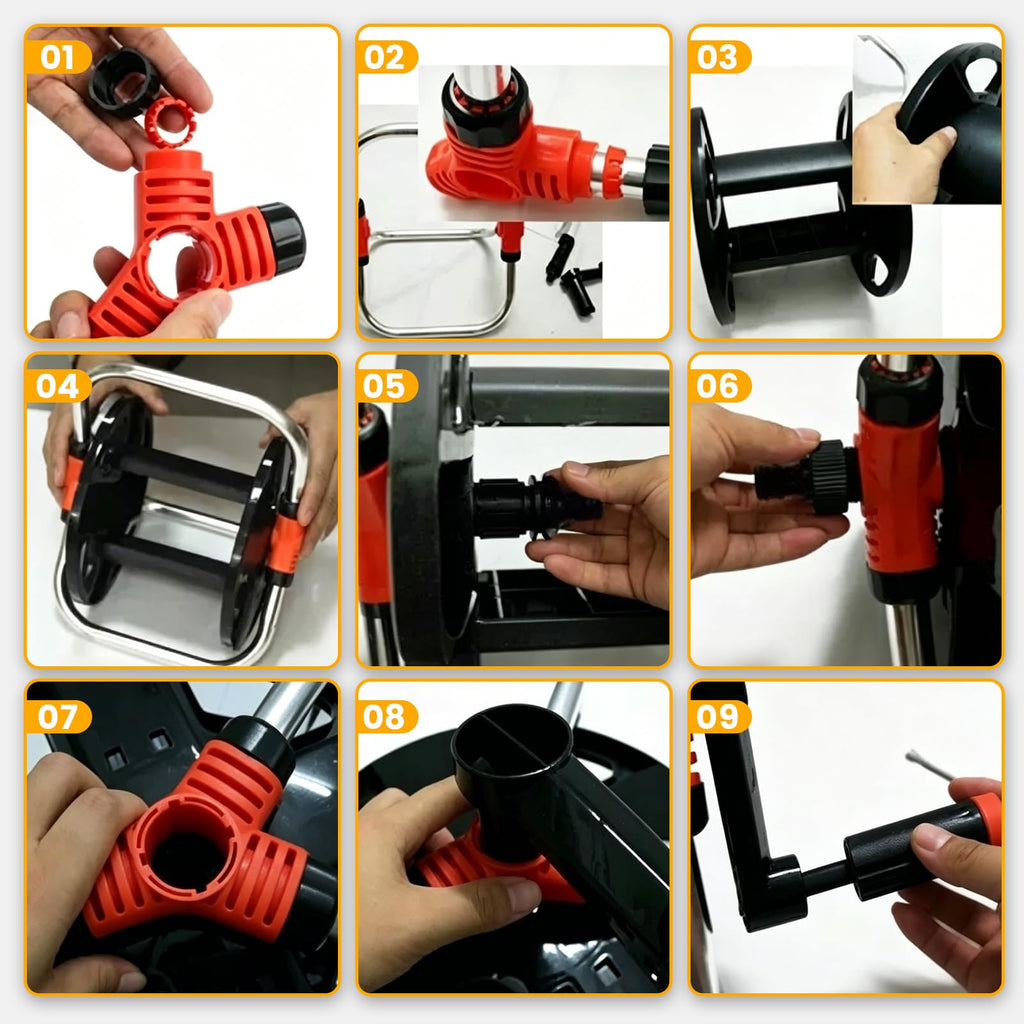 01

02

03

04

05

06

07

08

09